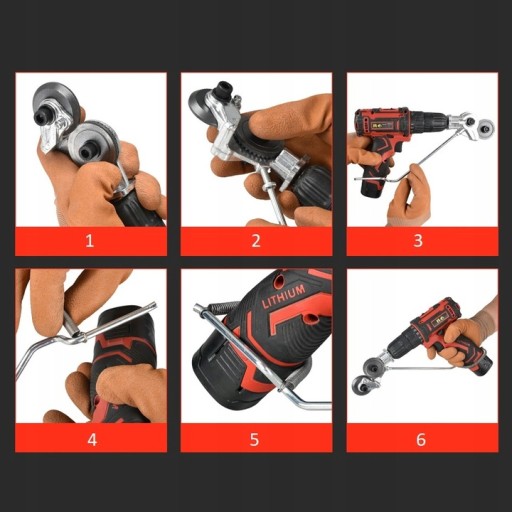 1

2

3

4

LITHIUM

5

6