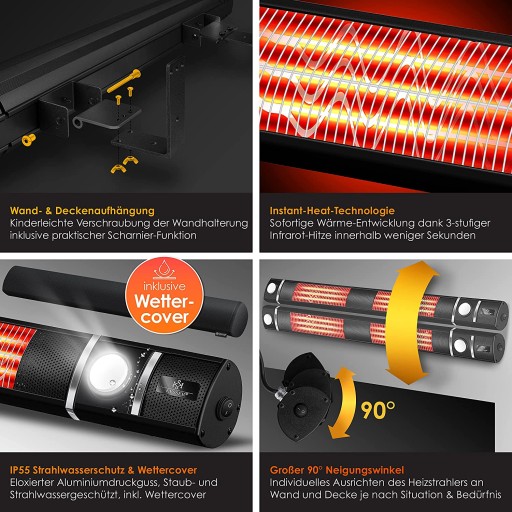 Wand- & Deckenaufhängung
Kinderleichte Verschraubung der Wandhalterung inklusive praktischer Scharnier-Funktion

Instant-Heat-Technologie
Sofortige Wärme-Entwicklung dank 3-stufiger Infrarot-Hitze innerhalb weniger Sekunden

inklusive
Wetter-cover

IP55 Strahlwasserschutz & Wettercover
Eloxierter Aluminiumdruckguss, Staub- und Strahlwassergeschützt, inkl. Wettercover

90°

Großer 90° Neigungswinkel
Individuelles Ausrichten des Heizstrahlers an Wand und Decke je nach Situation & Bedürfnis