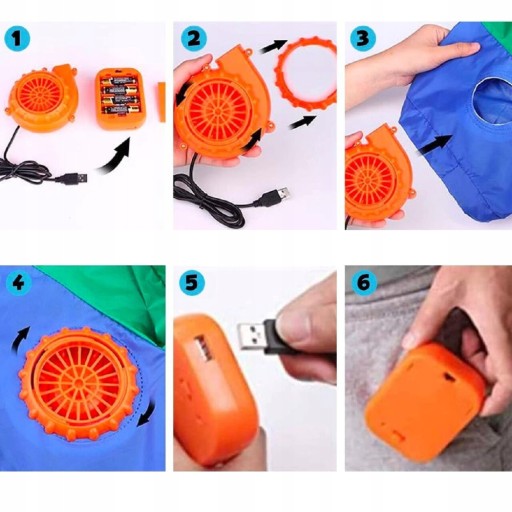 1
2
3
4
5
6