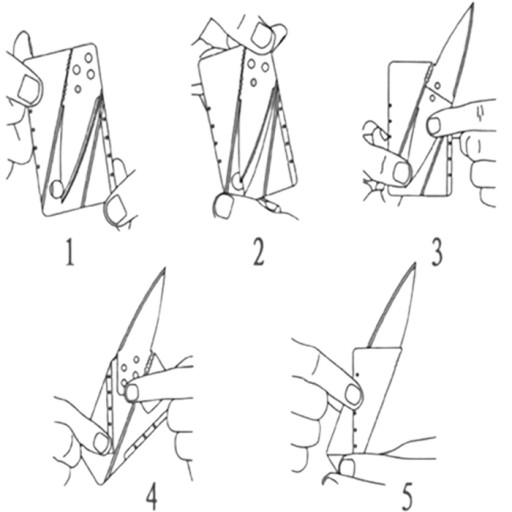 1

2

3

4

5