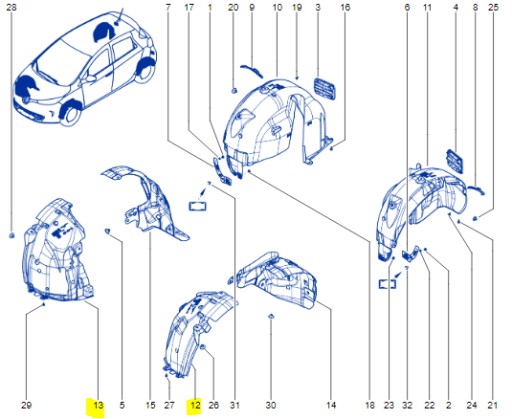 28 7 17 1 20 9 10 19 3 16 6 11 4 8 25

29 13 5 15 27 12 26 31 30 14 18 23 32 22 2 24 21