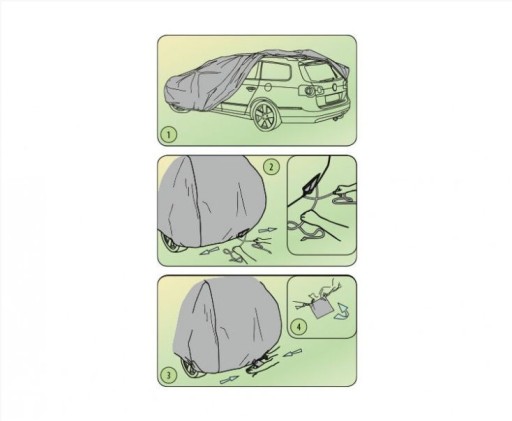 1

2

3

4