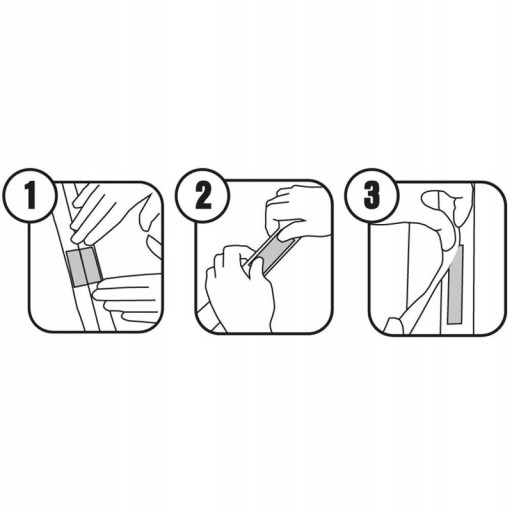 1

2

3