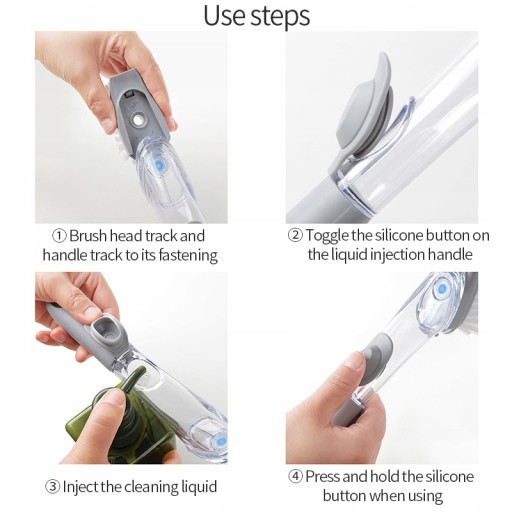 Use steps

① Brush head track and handle track to its fastening

② Toggle the silicone button on the liquid injection handle

③ Inject the cleaning liquid

④ Press and hold the silicone button when using