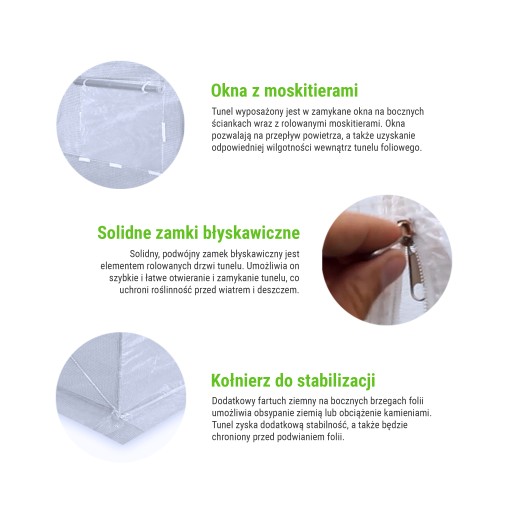 Okna z moskitierami

Tunel wyposażony jest w zamykane okna na bocznych ściankach wraz z rolowanymi moskitierami. Okna pozwalają na przepływ powietrza, a także uzyskanie odpowiedniej wilgotności wewnątrz tunelu foliowego.

Solidne zamki błyskawiczne

Solidny, podwójny zamek błyskawiczny jest elementem rolowanych drzwi tunelu. Umożliwia on szybkie i łatwe otwieranie i zamykanie tunelu, co uchroni roślinność przed wiatrem i deszczem.

Kołnierz do stabilizacji

Dodatkowy fartuch ziemny na bocznych brzegach folii umożliwia obsypanie ziemią lub obciążenie kamieniami. Tunel zyska dodatkową stabilność, a także będzie chroniony przed podwianiem folii.