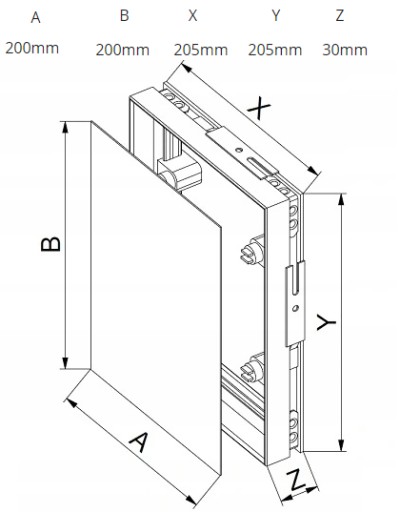 | A | B | X | Y | Z |
|---|---|---|---|---|
| 200mm | 200mm | 205mm | 205mm | 30mm |

X

B

Y

A

Z