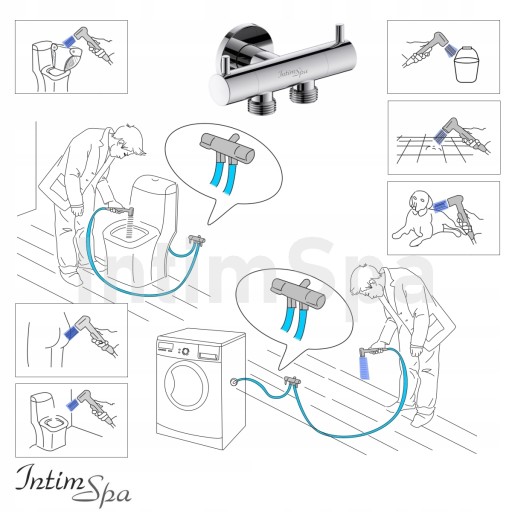 IntimSpa

IntimSpa

IntimSpa