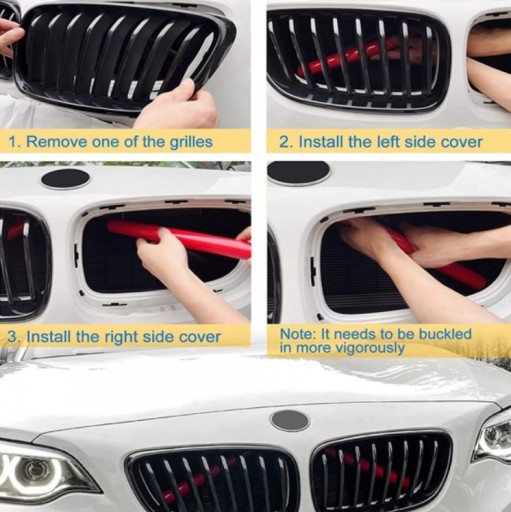 1. Remove one of the grilles

2. Install the left side cover

3. Install the right side cover

Note: It needs to be buckled in more vigorously