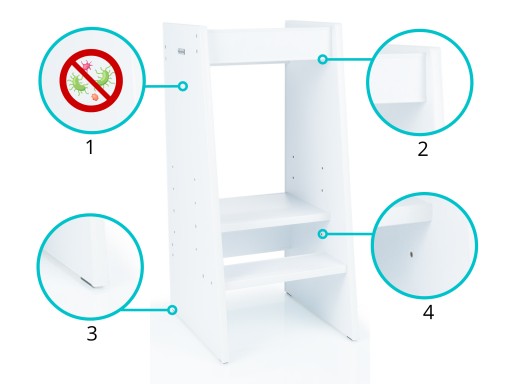 1

2

3

4