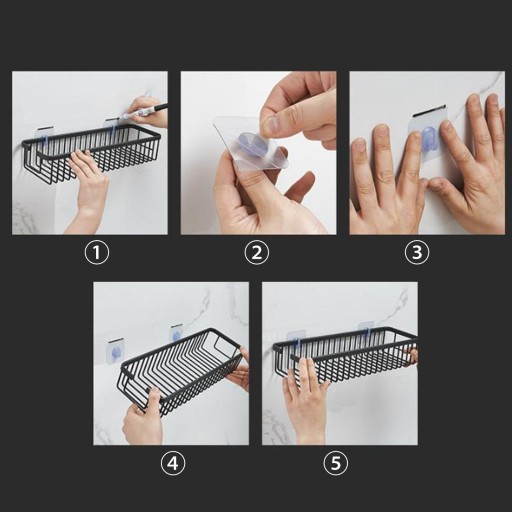 ①

②

③

④

⑤