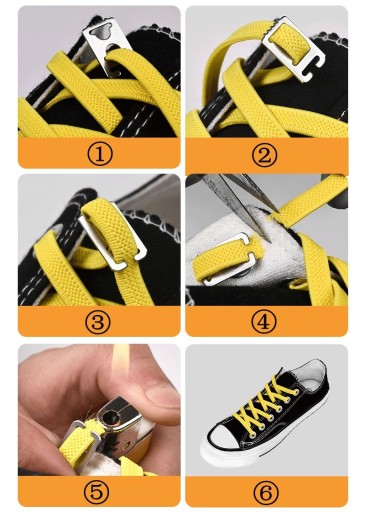 ①
②
③
④
⑤
⑥