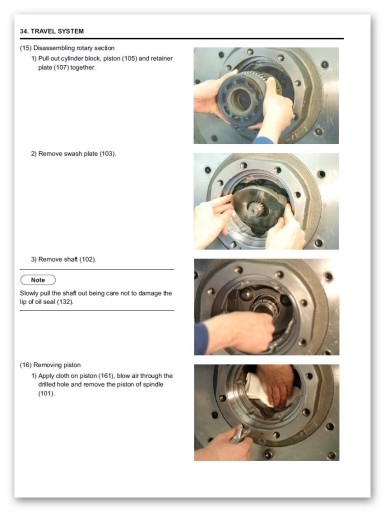 34. TRAVEL SYSTEM

(15) Disassembling rotary section

1) Pull out cylinder block, piston (105) and retainer plate (107) together.

2) Remove swash plate (103).

3) Remove shaft (102).

Note

Slowly pull the shaft out being care not to damage the lip of oil seal (132).

(16) Removing piston

1) Apply cloth on piston (161), blow air through the drilled hole and remove the piston of spindle (101).