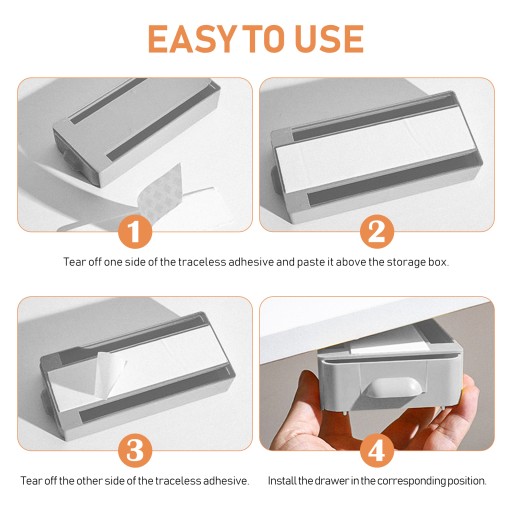 EASY TO USE

1

2

Tear off one side of the traceless adhesive and paste it above the storage box.

3

4

Tear off the other side of the traceless adhesive.

Install the drawer in the corresponding position.