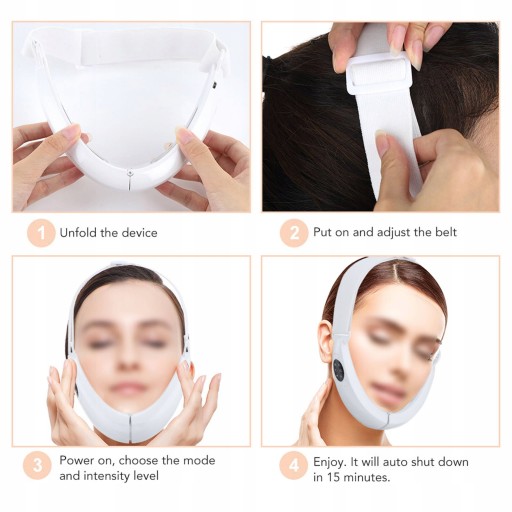 1 Unfold the device

2 Put on and adjust the belt

3 Power on, choose the mode and intensity level

4 Enjoy. It will auto shut down in 15 minutes.