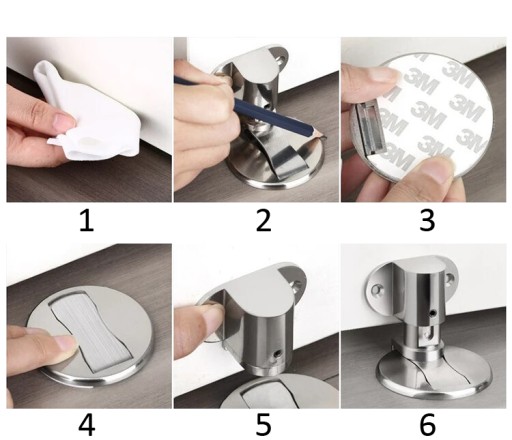 3M 3M 3M 3M 3M 3M 3M 3M

1 2 3

4 5 6