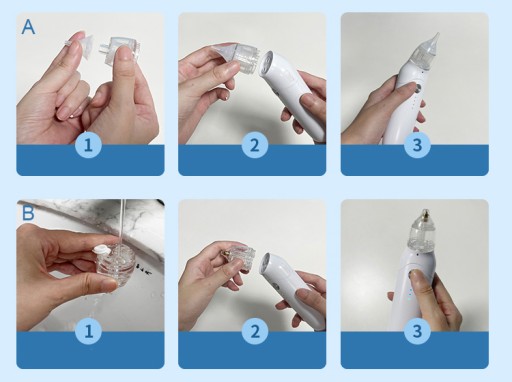 A

1

2

3

B

1

2

3