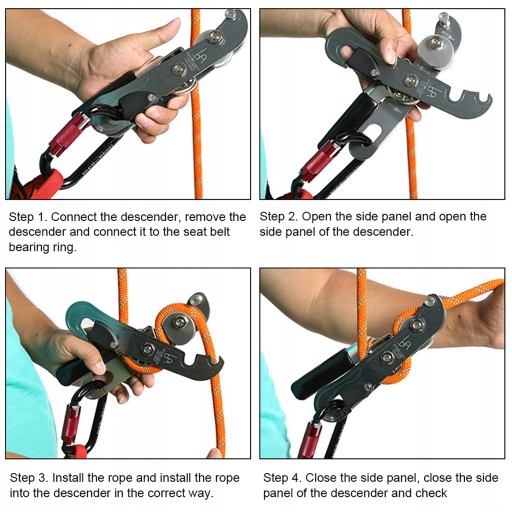 Step 1. Connect the descender, remove the descender and connect it to the seat belt bearing ring.

Step 2. Open the side panel and open the side panel of the descender.

Step 3. Install the rope and install the rope into the descender in the correct way.

Step 4. Close the side panel, close the side panel of the descender and check