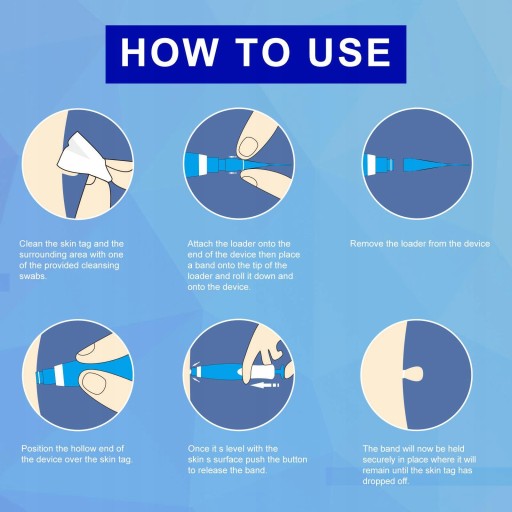 HOW TO USE

Clean the skin tag and the surrounding area with one of the provided cleansing swabs.

Attach the loader onto the end of the device then place a band onto the tip of the loader and roll it down and onto the device.

Remove the loader from the device

Position the hollow end of the device over the skin tag.

Once it s level with the skin s surface push the button to release the band.

The band will now be held securely in place where it will remain until the skin tag has dropped off.