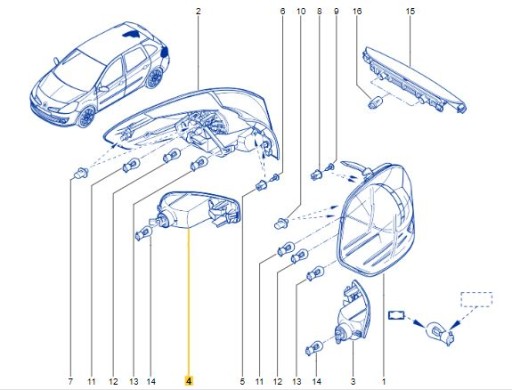 2
6
10
8
9
16
15

7
11
12
13
14
4
5
11
12
13
14
3
1