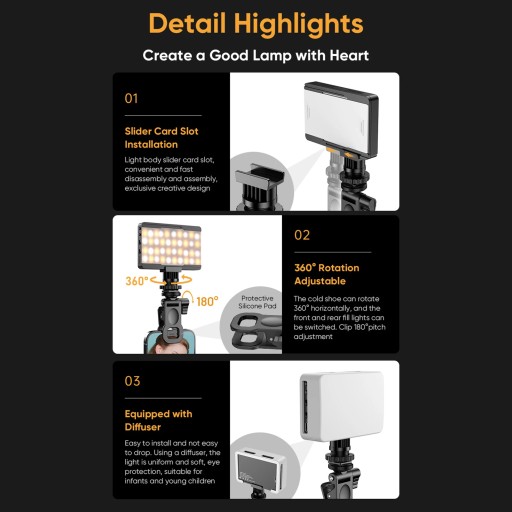 Detail Highlights

Create a Good Lamp with Heart

01

Slider Card Slot Installation

Light body slider card slot, convenient and fast disassembly and assembly, exclusive creative design

360°

180°

Protective Silicone Pad

02

360° Rotation Adjustable

The cold shoe can rotate 360° horizontally, and the front and rear fill lights can be switched. Clip 180°pitch adjustment

03

Equipped with Diffuser

Easy to install and not easy to drop. Using a diffuser, the light is uniform and soft, eye protection, suitable for infants and young children