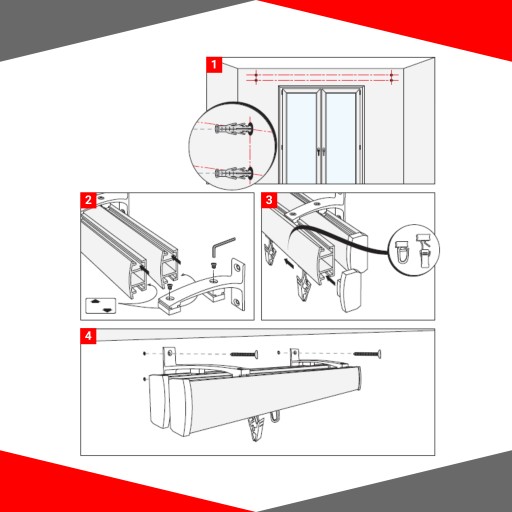 1

2

3

4