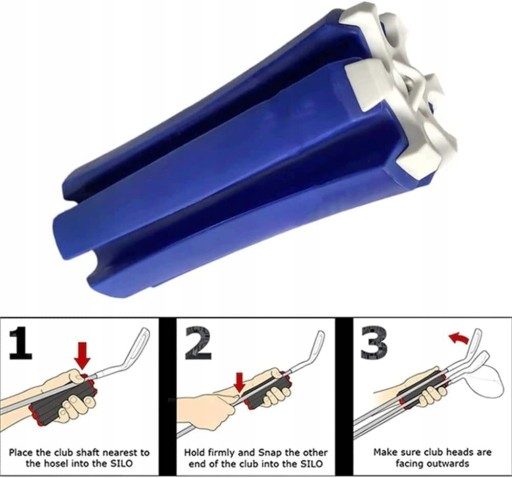 1

Place the club shaft nearest to the hosel into the SILO

2

Hold firmly and Snap the other end of the club into the SILO

3

Make sure club heads are facing outwards