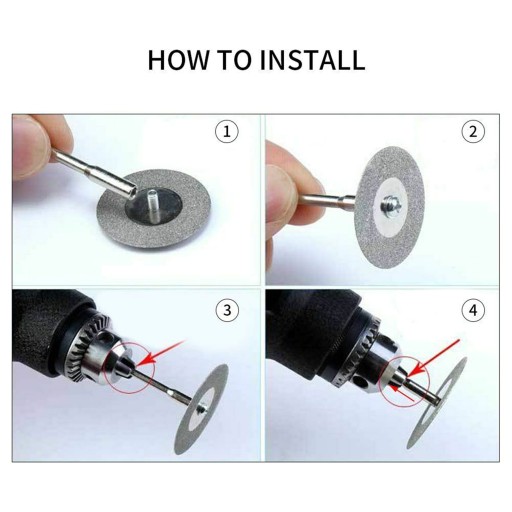 HOW TO INSTALL

1

2

3

4