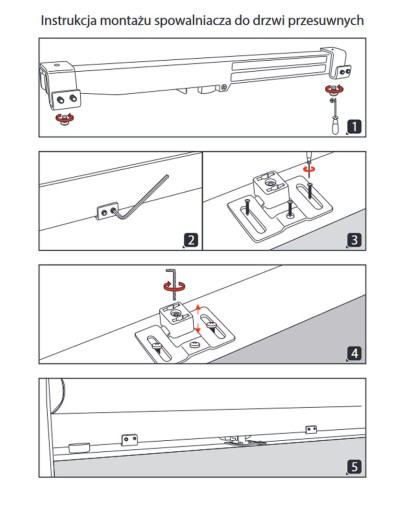 Instrukcja montażu spowalniacza do drzwi przesuwnych

1

2

3

4

5