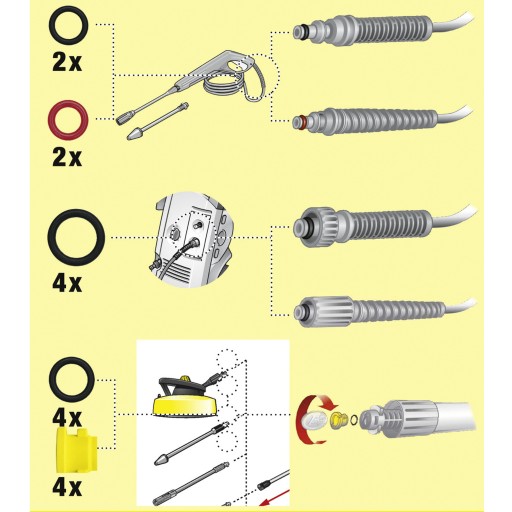 2x

2x

4x

4x

4x