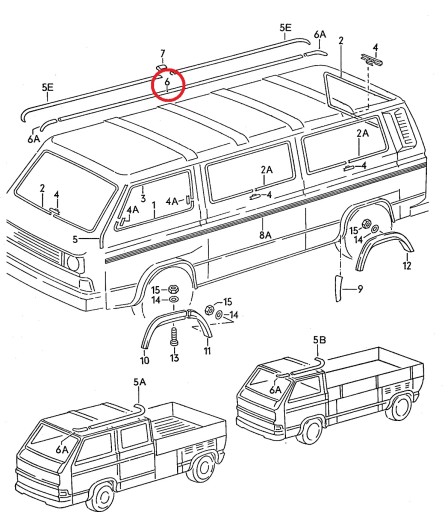 5E
6A
2
4
7
6
5E
6A
2A
4
2A
4
2
4
3
1
4A
4A
5
8A
15
14
12
9
15
14
15
14
10
13
11
5B
6A
5A
6A