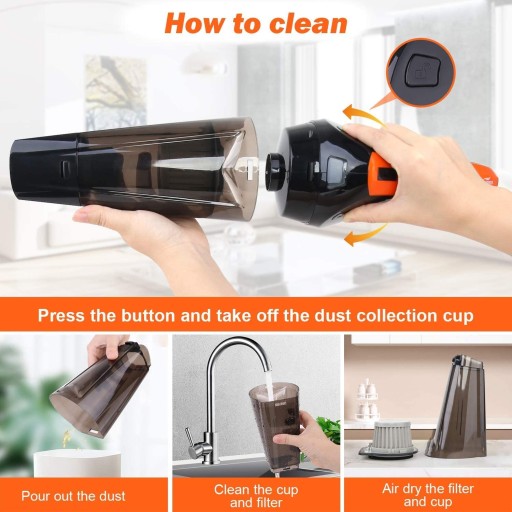 How to clean

Press the button and take off the dust collection cup

Pour out the dust

Clean the cup and filter

Air dry the filter and cup