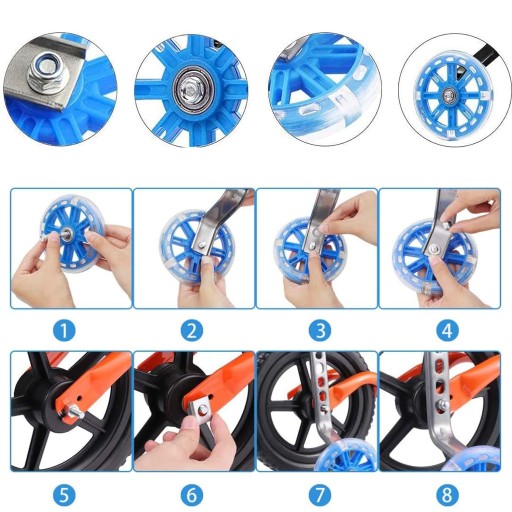 1

2

3

4

5

6

7

8