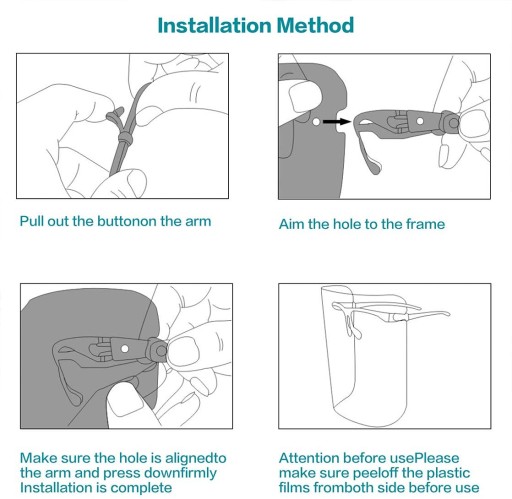 Installation Method

Pull out the buttonon the arm

Aim the hole to the frame

Make sure the hole is alignedto the arm and press downfirmly Installation is complete

Attention before usePlease make sure peeloff the plastic films fromboth side before use