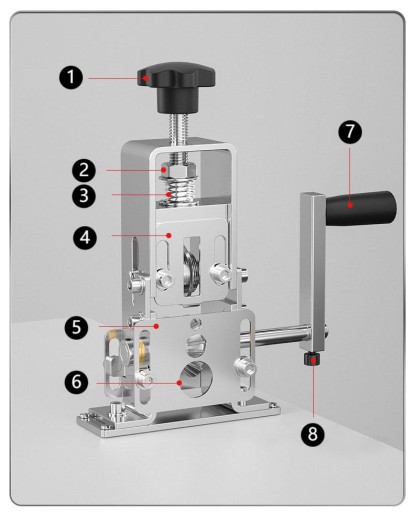 1
2
3
4
5
6
7
8