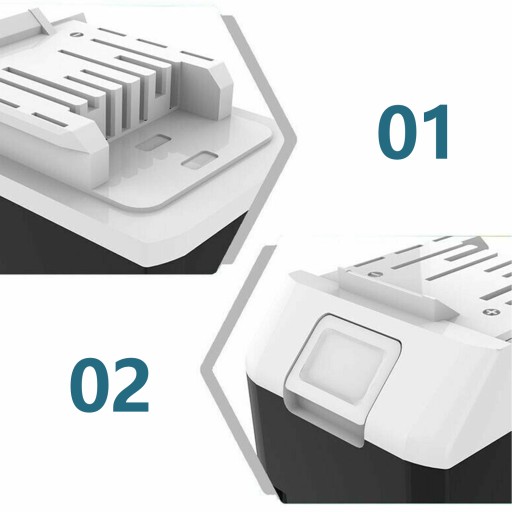 01

02