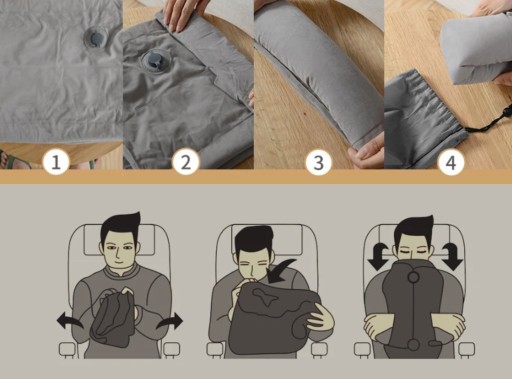 1 2 3 4