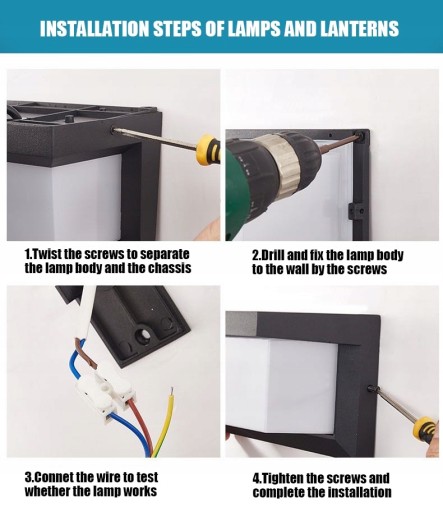 INSTALLATION STEPS OF LAMPS AND LANTERNS

1.Twist the screws to separate the lamp body and the chassis

2.Drill and fix the lamp body to the wall by the screws

3.Connet the wire to test whether the lamp works

4.Tighten the screws and complete the installation