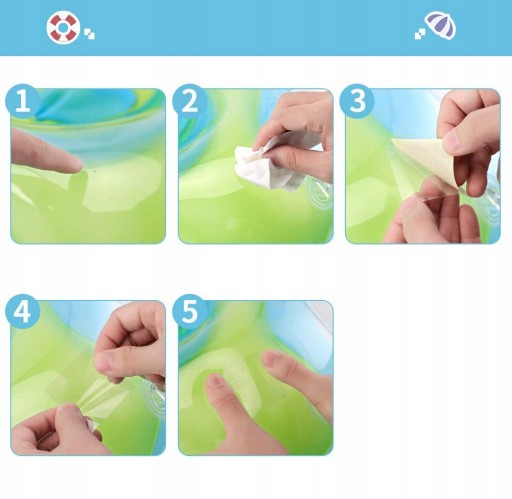 1
2
3
4
5