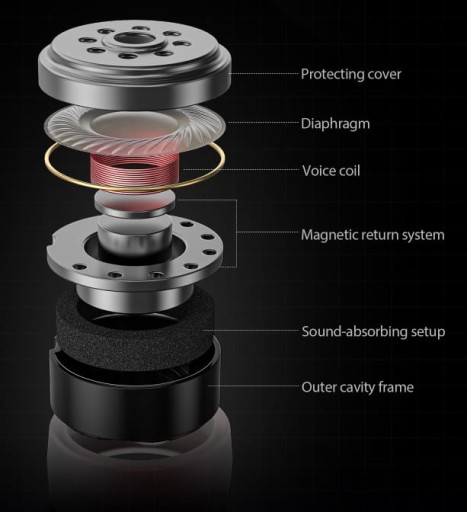 Protecting cover

Diaphragm

Voice coil

Magnetic return system

Sound-absorbing setup

Outer cavity frame