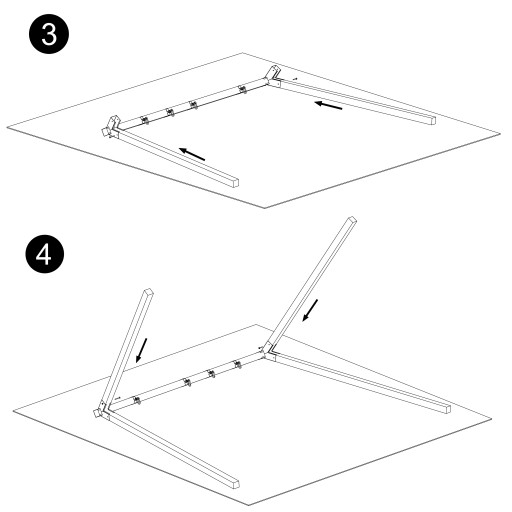 3

4