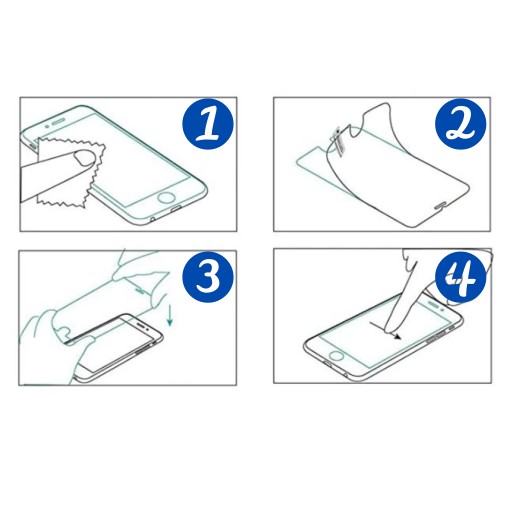 1

2

3

4