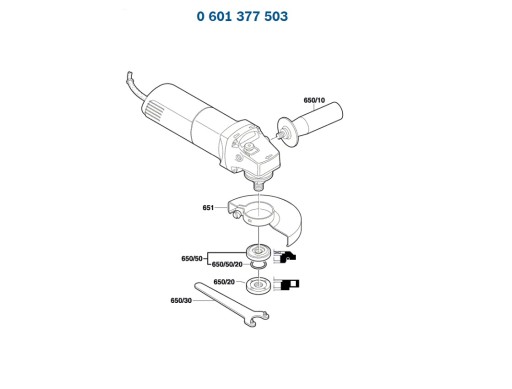 0 601 377 503

650/10

651

650/50

650/50/20

650/20

650/30