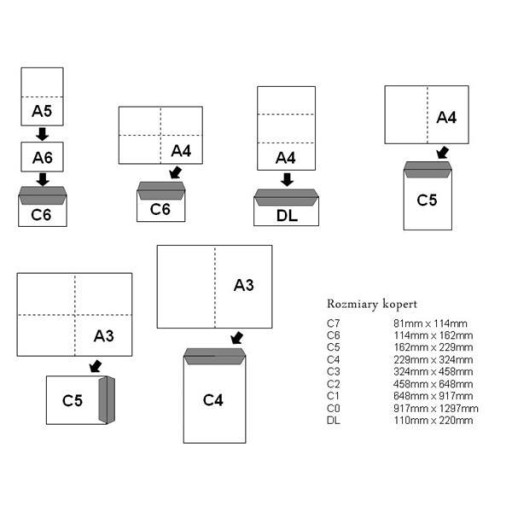 A5

A6

C6

A4

C6

A4

DL

A4

C5

A3

C5

A3

C4

Rozmiary kopert

| | |
|---|---|
| C7 | 81mm x 114mm |
| C6 | 114mm x 162mm |
| C5 | 162mm x 229mm |
| C4 | 229mm x 324mm |
| C3 | 324mm x 458mm |
| C2 | 458mm x 648mm |
| C1 | 648mm x 917mm |
| C0 | 917mm x 1297mm |
| DL | 110mm x 220mm |