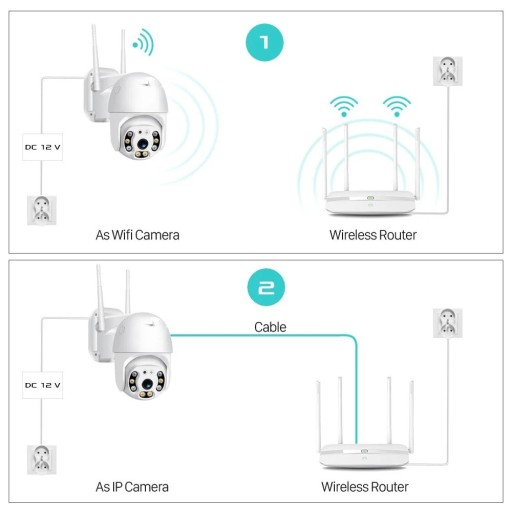 1

DC 12 V

As Wifi Camera

Wireless Router

2

Cable

DC 12 V

As IP Camera

Wireless Router