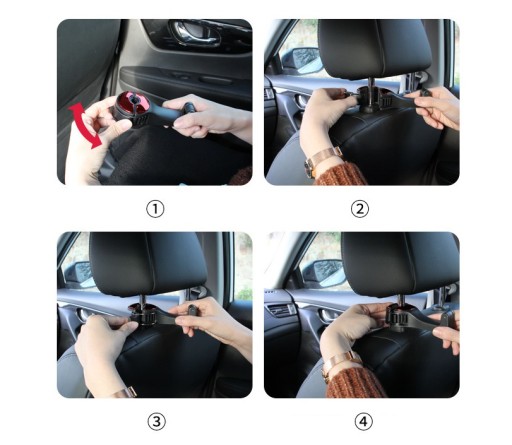 ①

②

③

④