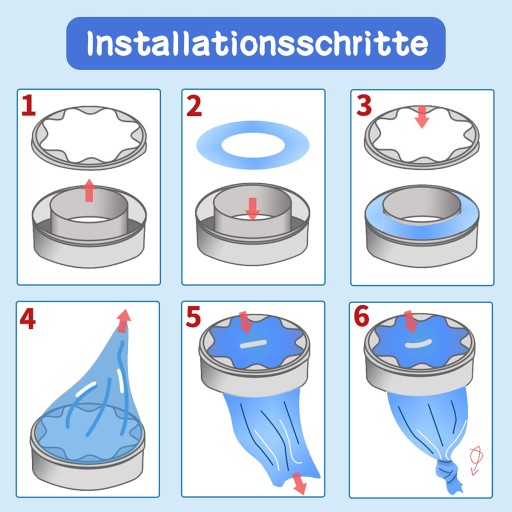 Installationsschritte

1

2

3

4

5

6