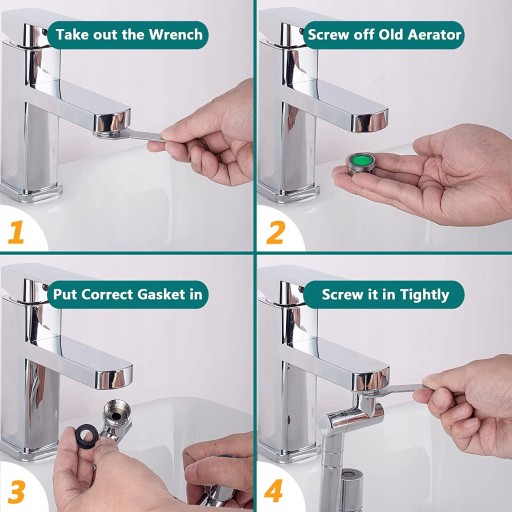 Take out the Wrench

1

Screw off Old Aerator

2

Put Correct Gasket in

3

Screw it in Tightly

4