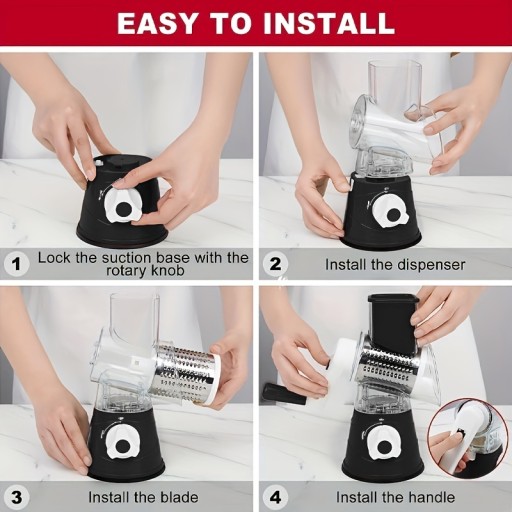 EASY TO INSTALL

1 Lock the suction base with the rotary knob

2 Install the dispenser

3 Install the blade

4 Install the handle