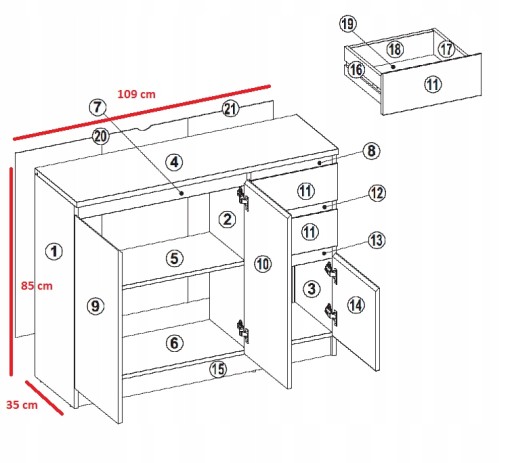 19
18
17
16
11
109 cm
7
21
20
4
8
11
12
2
11
13
1
5
10
85 cm
3
9
14
6
15
35 cm