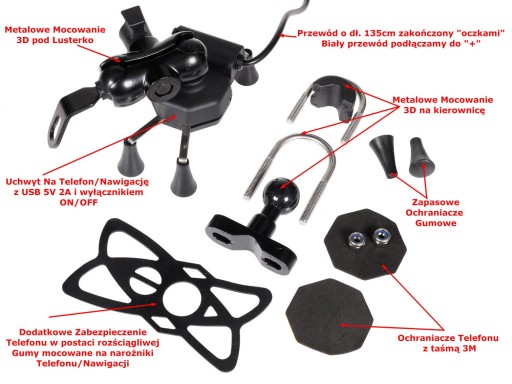 Metalowe Mocowanie
3D pod Lusterko

Przewód o dł. 135cm zakończony "oczkami"
Biały przewód podłączamy do "+"

Metalowe Mocowanie
3D na kierownicę

Uchwyt Na Telefon/Nawigację
z USB 5V 2A i wyłącznikiem
ON/OFF

Zapasowe
Ochraniacze
Gumowe

Dodatkowe Zabezpieczenie
Telefonu w postaci rozściągliwej
Gumy mocowane na narożniki
Telefonu/Nawigacji

Ochraniacze Telefonu
z taśmą 3M